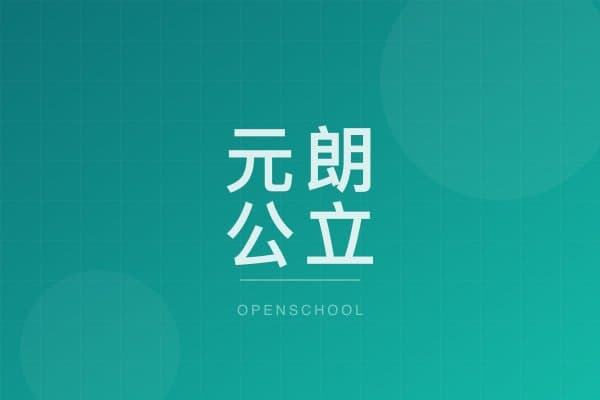 元朗
公立

OPENSCHOOL